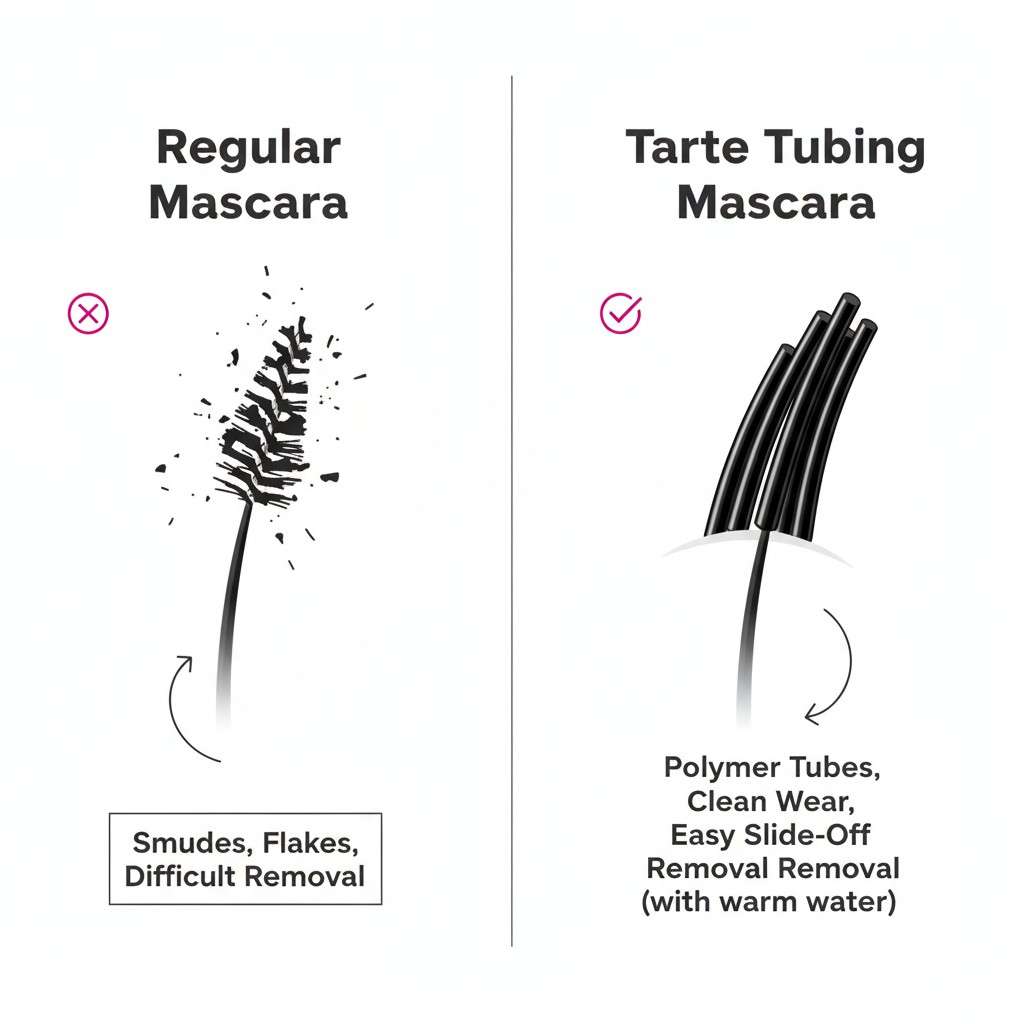 Regular Mascara

Smudes, Flakes, Difficult Removal

Tarte Tubing Mascara

Polymer Tubes, Clean Wear, Easy Slide-Off Removal Removal (with warm water)